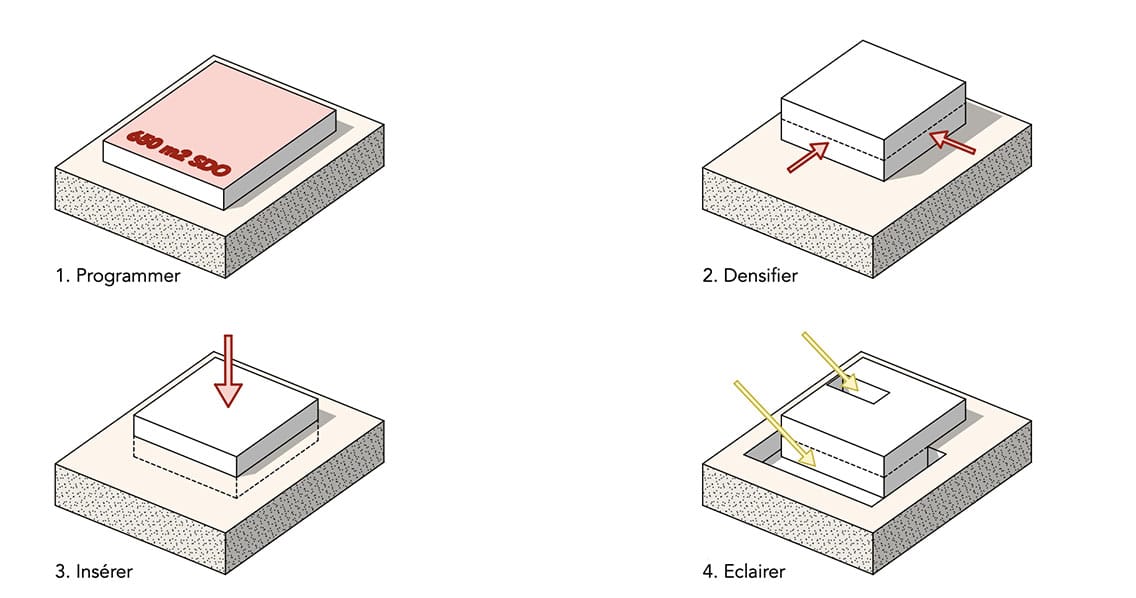 650 m2 SDO

1. Programmer

2. Densifier

3. Insérer

4. Eclairer